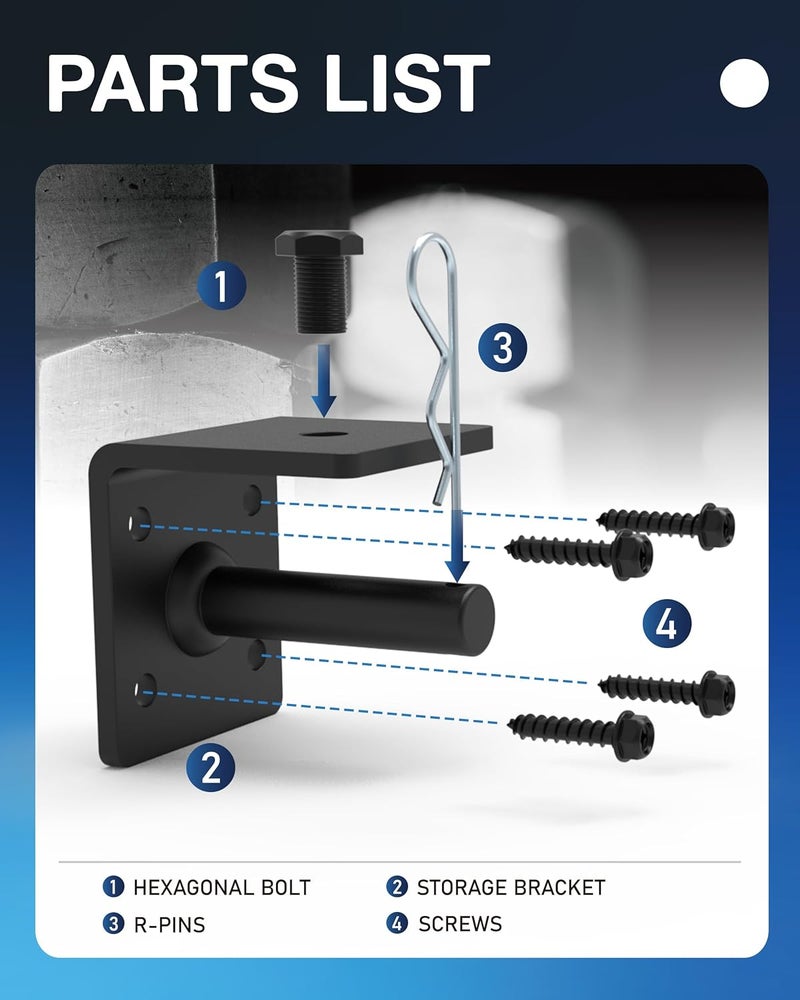 PARTS LIST

1

3

4

2

1 HEXAGONAL BOLT
2 STORAGE BRACKET
3 R-PINS
4 SCREWS